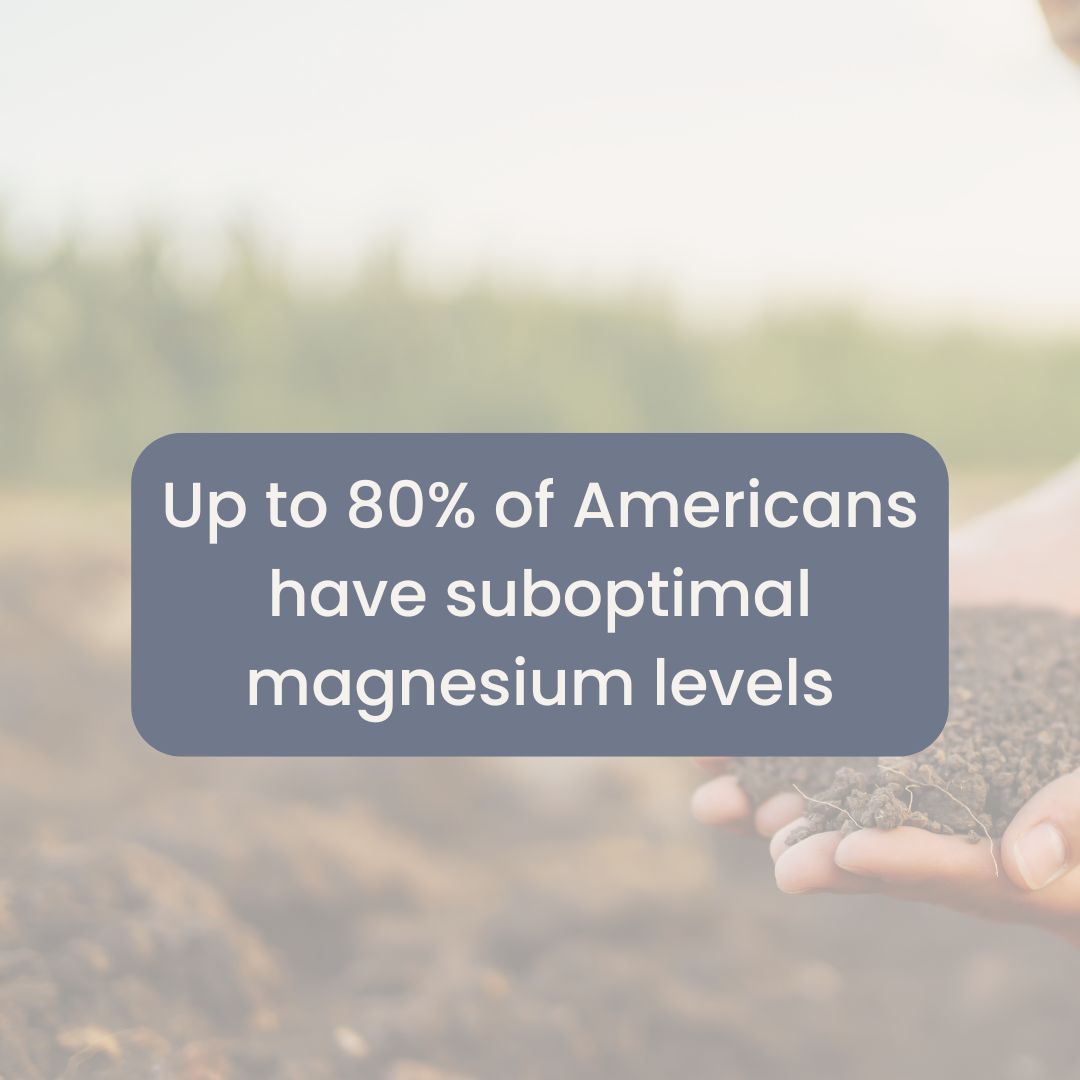 Up to 80% of Americans have suboptimal magnesium levels